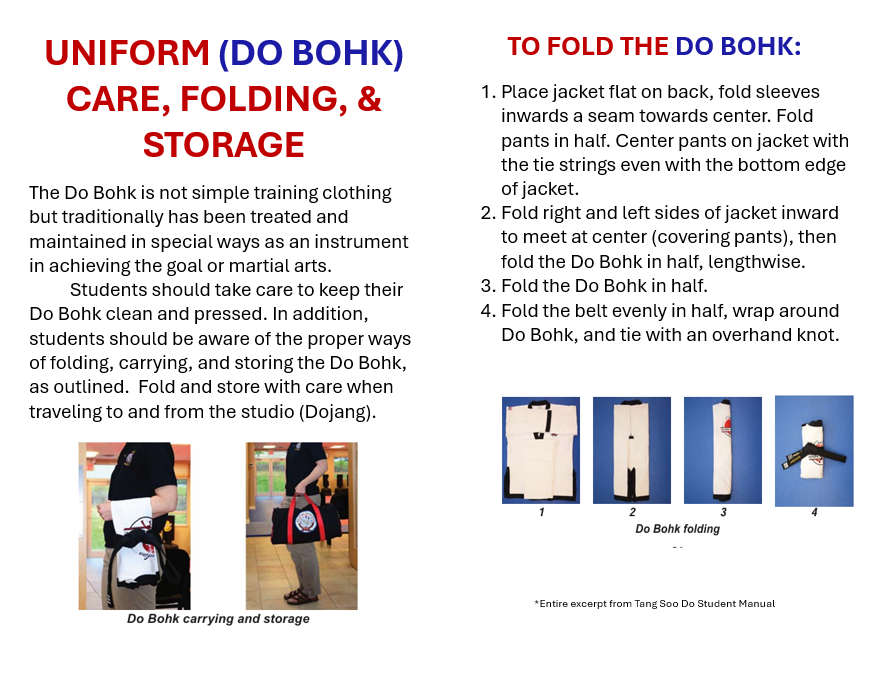 UNIFORM (DO BOHK) CARE, FOLDING, & STORAGE

The Do Bohk is not simple training clothing but traditionally has been treated and maintained in special ways as an instrument in achieving the goal or martial arts.

Students should take care to keep their Do Bohk clean and pressed. In addition, students should be aware of the proper ways of folding, carrying, and storing the Do Bohk, as outlined. Fold and store with care when traveling to and from the studio (Dojang).

Do Bohk carrying and storage

TO FOLD THE DO BOHK:

1. Place jacket flat on back, fold sleeves inwards a seam towards center. Fold pants in half. Center pants on jacket with the tie strings even with the bottom edge of jacket.
2. Fold right and left sides of jacket inward to meet at center (covering pants), then fold the Do Bohk in half, lengthwise.
3. Fold the Do Bohk in half.
4. Fold the belt evenly in half, wrap around Do Bohk, and tie with an overhand knot.

1 2 3 4

Do Bohk folding

*Entire excerpt from Tang Soo Do Student Manual